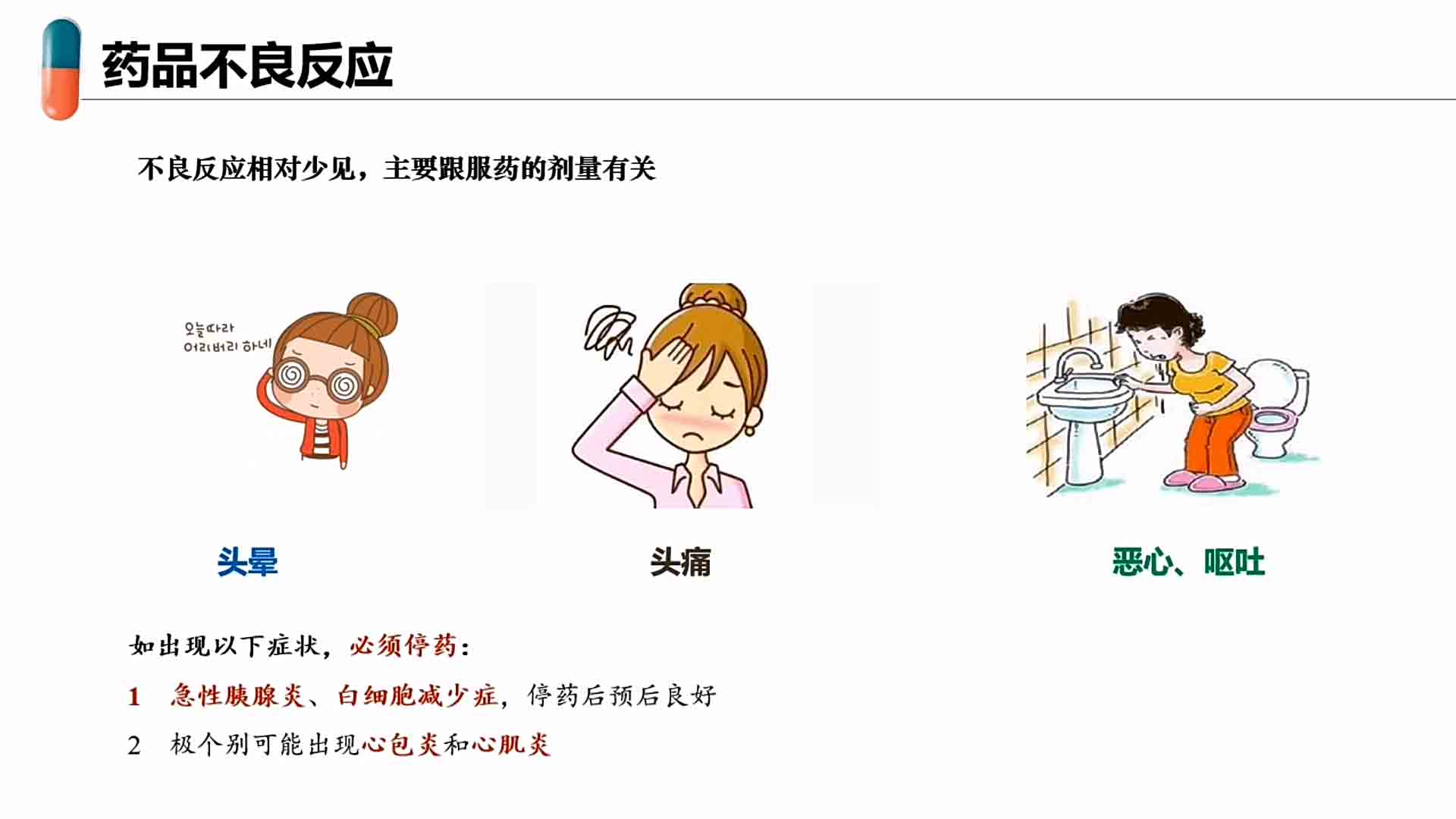 药品不良反应

不良反应相对少见，主要跟服药的剂量有关

오늘따라
어리버리 하네

头晕

头痛

恶心、呕吐

如出现以下症状，必须停药：

1 急性胰腺炎、白细胞减少症，停药后预后良好

2 极个别可能出现心包炎和心肌炎